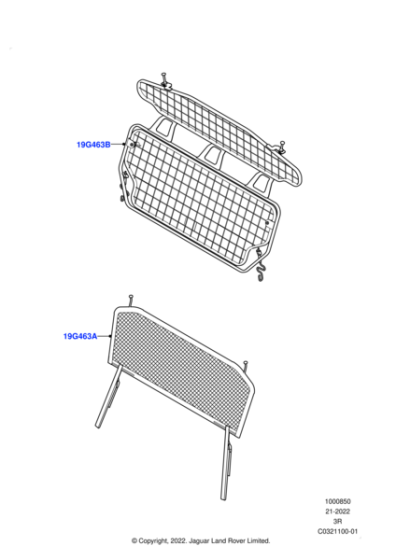 19G463B

19G463A

1000850
21-2022
3R
C0321100-01

© Copyright, 2022. Jaguar Land Rover Limited.