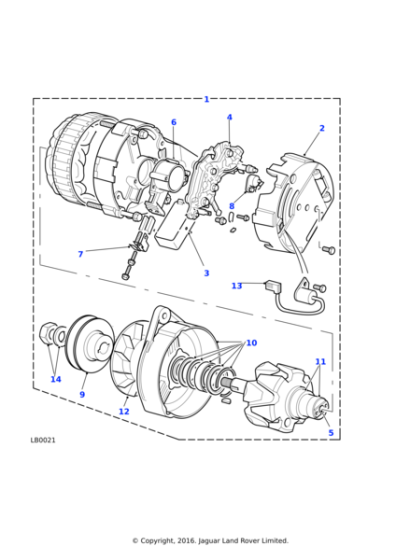 1
6
4
2
8
7
3
13
10
11
14
9
12
5
LB0021
© Copyright, 2016. Jaguar Land Rover Limited.