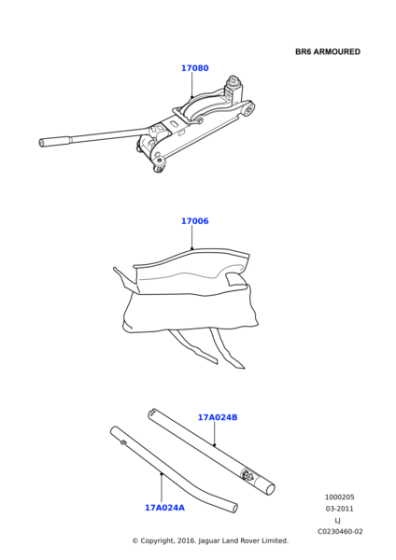 BR6 ARMOURED

17080

17006

17A024B

17A024A

1000205
03-2011
LJ
C0230460-02

© Copyright, 2016. Jaguar Land Rover Limited.