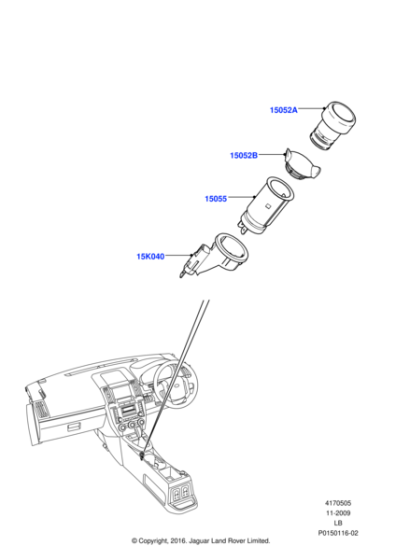 15052A
15052B
15055
15K040

4170505
11-2009
LB
P0150116-02

© Copyright, 2016. Jaguar Land Rover Limited.